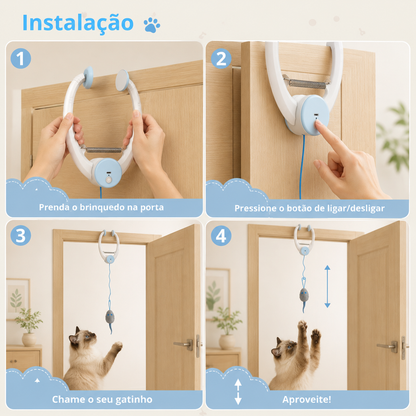 Instalação

1
Prenda o brinquedo na porta

2
Pressione o botão de ligar/desligar

3
Chame o seu gatinho

4
Aproveite!