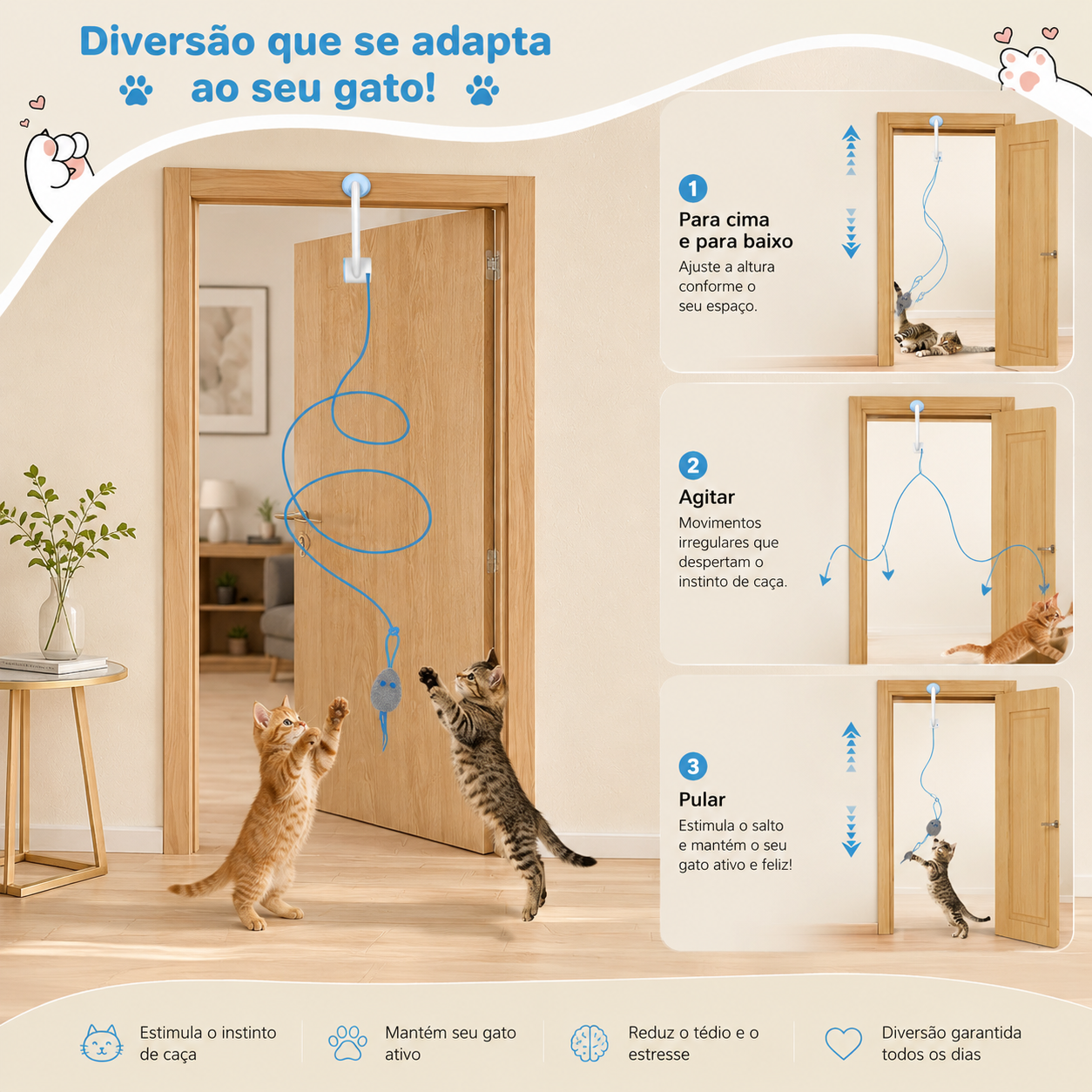 Diversão que se adapta ao seu gato!

1
Para cima e para baixo
Ajuste a altura conforme o seu espaço.

2
Agitar
Movimentos irregulares que despertam o instinto de caça.

3
Pular
Estimula o salto e mantém o seu gato ativo e feliz!

Estimula o instinto de caça

Mantém seu gato ativo

Reduz o tédio e o estresse

Diversão garantida todos os dias