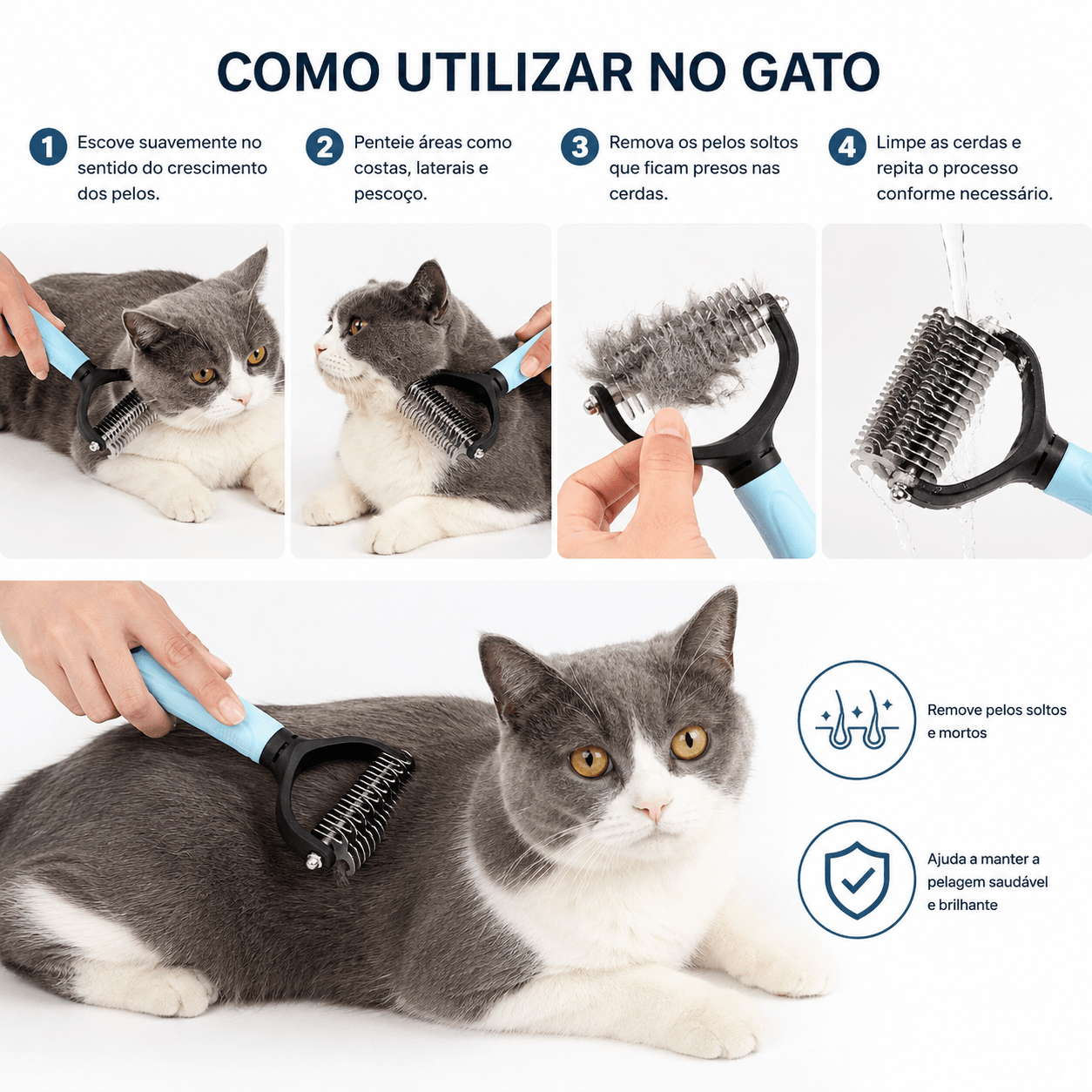 COMO UTILIZAR NO GATO

1 Escove suavemente no sentido do crescimento dos pelos.

2 Penteie áreas como costas, laterais e pescoço.

3 Remova os pelos soltos que ficam presos nas cerdas.

4 Limpe as cerdas e repita o processo conforme necessário.

Remove pelos soltos e mortos

Ajuda a manter a pelagem saudável e brilhante