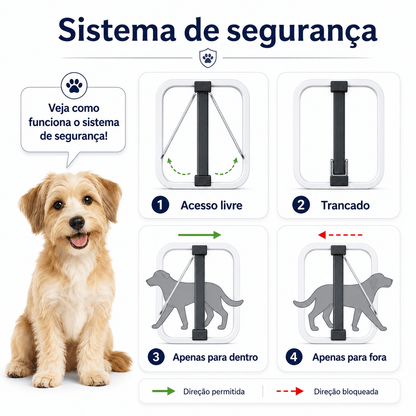 Sistema de segurança

Veja como funciona o sistema de segurança!

1 Acesso livre

2 Trancado

3 Apenas para dentro

4 Apenas para fora

Direção permitida

Direção bloqueada