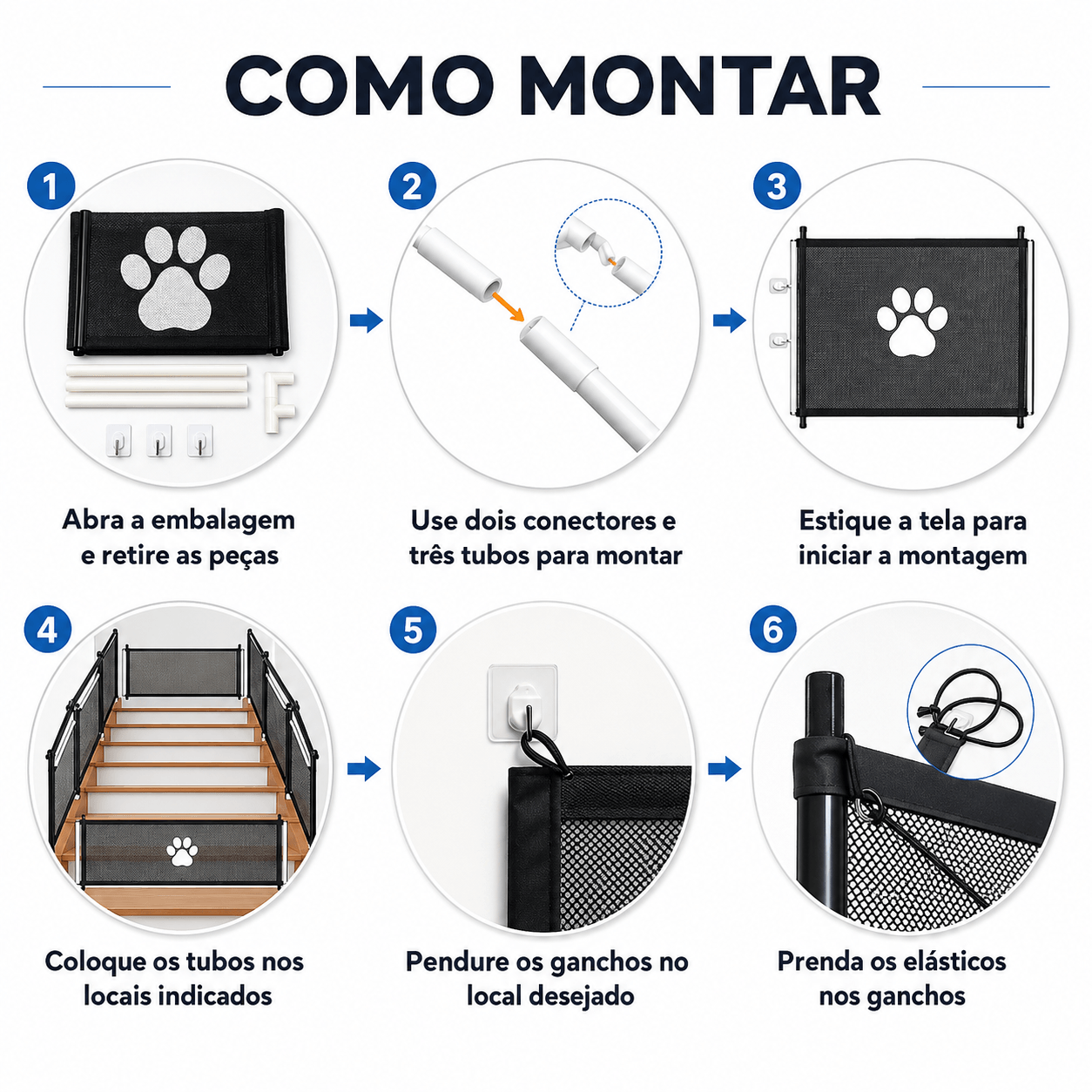 COMO MONTAR

1
Abra a embalagem e retire as peças

2
Use dois conectores e três tubos para montar

3
Estique a tela para iniciar a montagem

4
Coloque os tubos nos locais indicados

5
Pendure os ganchos no local desejado

6
Prenda os elásticos nos ganchos